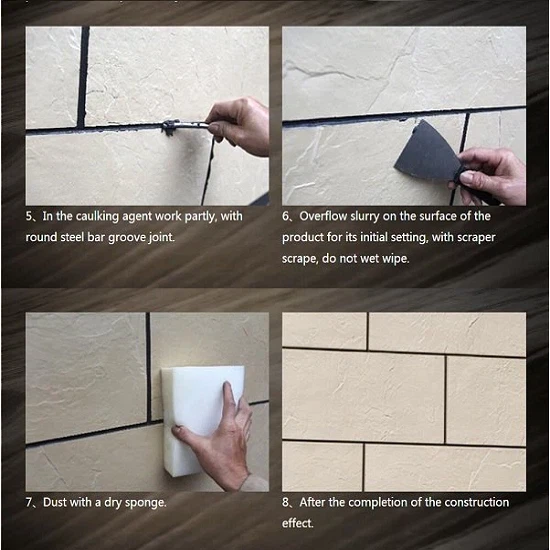 5、In the caulking agent work partly, with round steel bar groove joint.

6、Overflow slurry on the surface of the product for its initial setting, with scraper scrape, do not wet wipe.

7、Dust with a dry sponge.

8、After the completion of the construction effect.