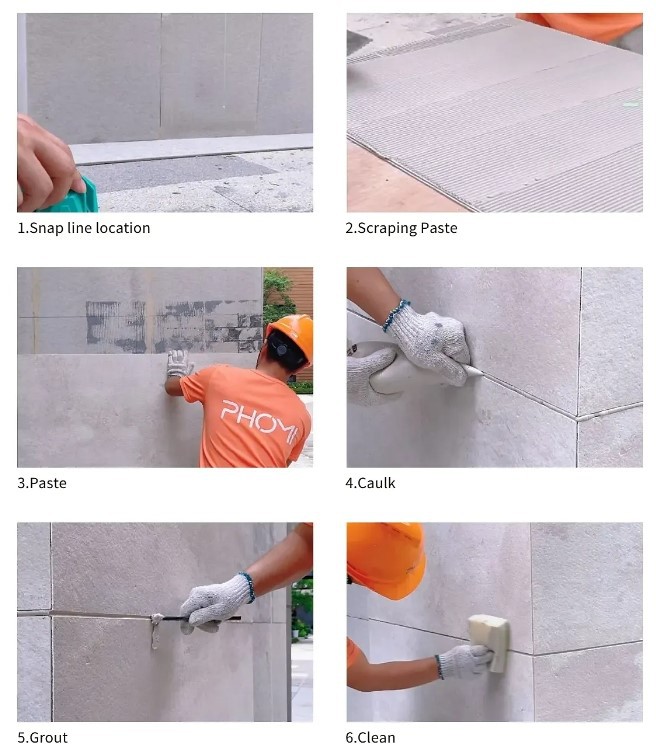 1.Snap line location

2.Scraping Paste

PHOMI

3.Paste

4.Caulk

5.Grout

6.Clean