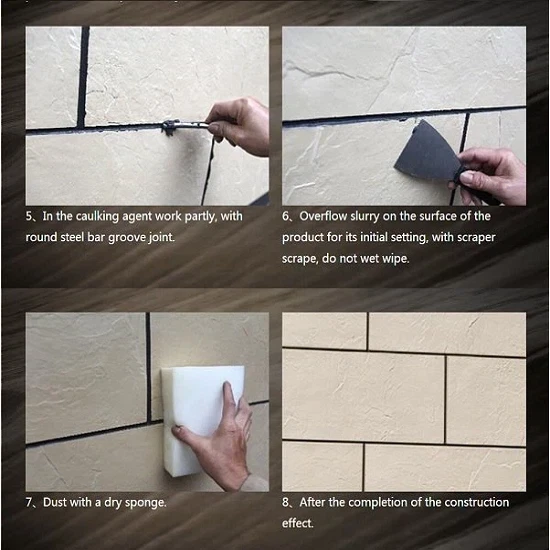 5、In the caulking agent work partly, with round steel bar groove joint.

6、Overflow slurry on the surface of the product for its initial setting, with scraper scrape, do not wet wipe.

7、Dust with a dry sponge.

8、After the completion of the construction effect.